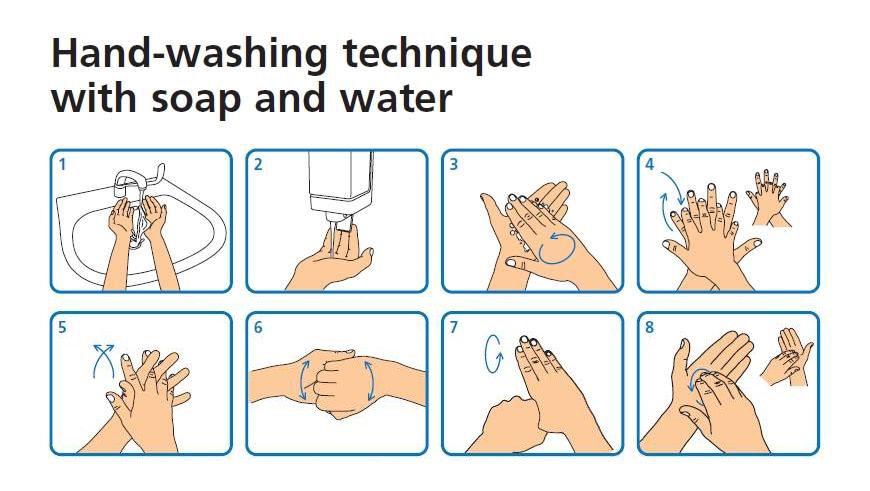 Hand-washing technique with soap and water

1

2

3

4

5

6

7

8